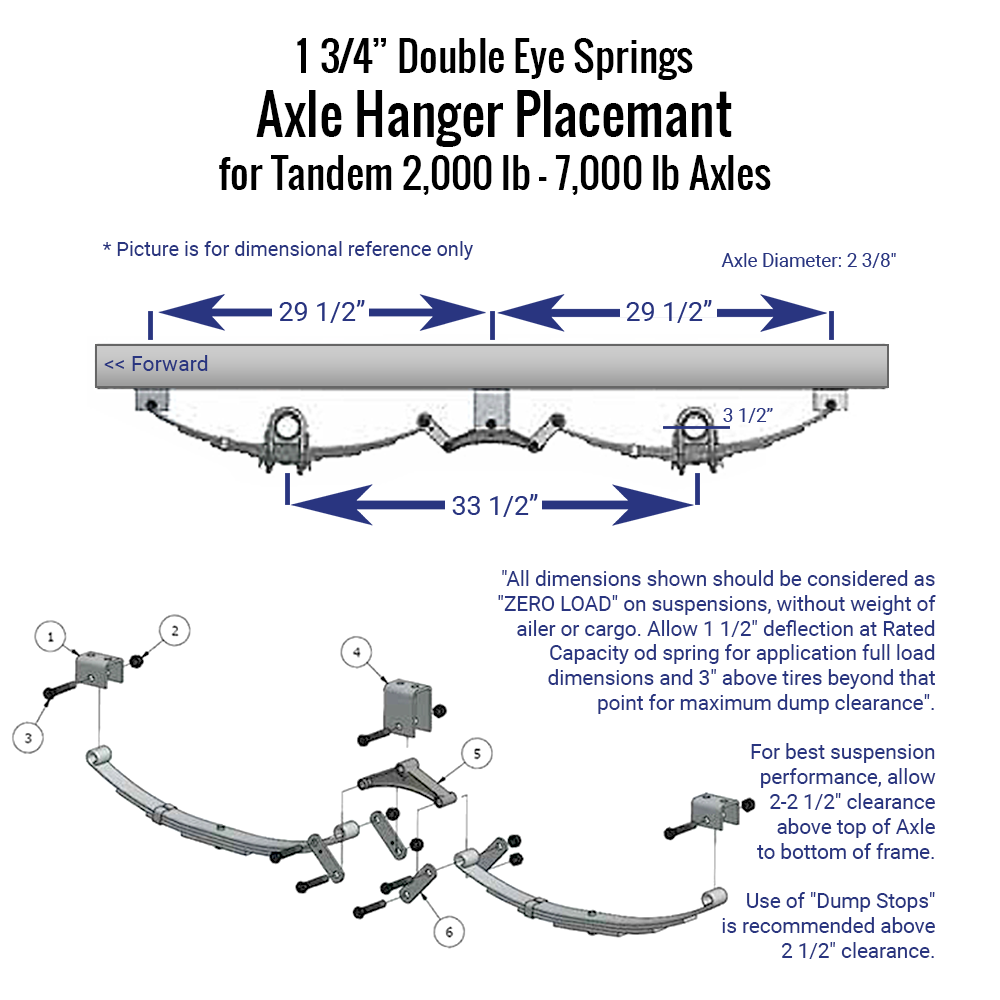 1 3/4” Double Eye Springs
Axle Hanger Placemant
for Tandem 2,000 lb - 7,000 lb Axles

* Picture is for dimensional reference only

Axle Diameter: 2 3/8"

29 1/2”

29 1/2”

<< Forward

3 1/2”

33 1/2”

"All dimensions shown should be considered as "ZERO LOAD" on suspensions, without weight of ailer or cargo. Allow 1 1/2" deflection at Rated Capacity od spring for application full load dimensions and 3" above tires beyond that point for maximum dump clearance".

For best suspension performance, allow 2-2 1/2" clearance above top of Axle to bottom of frame.

Use of "Dump Stops" is recommended above 2 1/2" clearance.

1
2
3
4
5
6