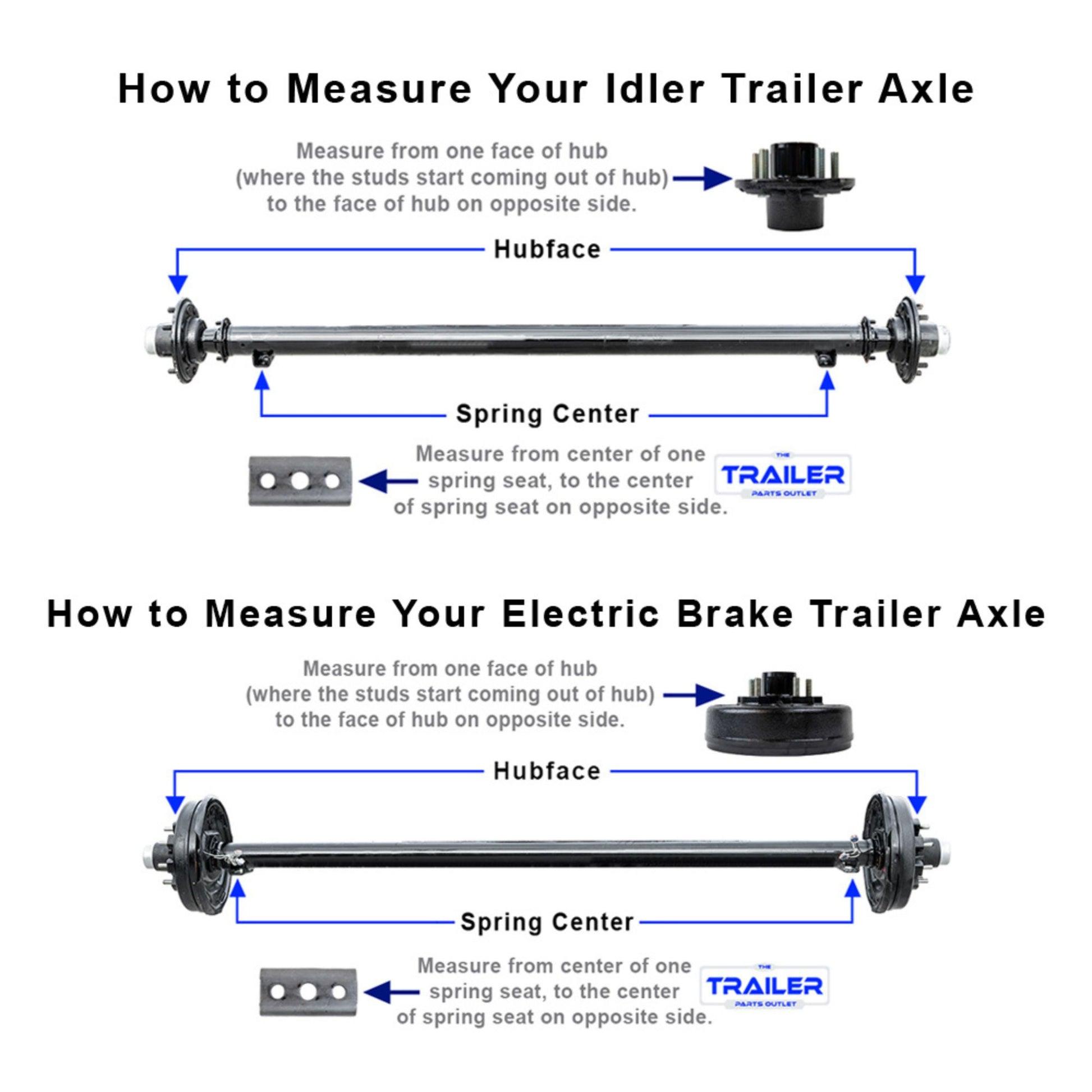 How to Measure Your Idler Trailer Axle

Measure from one face of hub (where the studs start coming out of hub) to the face of hub on opposite side.

Hubface

Spring Center

Measure from center of one spring seat, to the center of spring seat on opposite side.

THE TRAILER PARTS OUTLET

How to Measure Your Electric Brake Trailer Axle

Measure from one face of hub (where the studs start coming out of hub) to the face of hub on opposite side.

Hubface

Spring Center

Measure from center of one spring seat, to the center of spring seat on opposite side.

THE TRAILER PARTS OUTLET