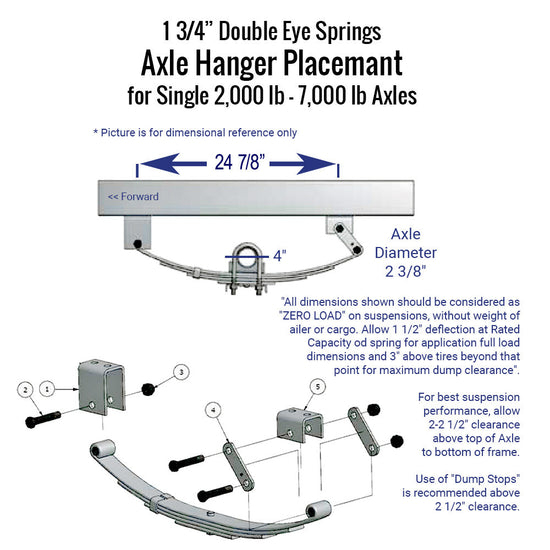 1 3/4" Double Eye Springs
Axle Hanger Placemant
for Single 2,000 lb - 7,000 lb Axles

* Picture is for dimensional reference only

24 7/8"

<< Forward

4"

Axle Diameter 2 3/8"

"All dimensions shown should be considered as "ZERO LOAD" on suspensions, without weight of ailer or cargo. Allow 1 1/2" deflection at Rated Capacity od spring for application full load dimensions and 3" above tires beyond that point for maximum dump clearance".

For best suspension performance, allow 2-2 1/2" clearance above top of Axle to bottom of frame.

Use of "Dump Stops" is recommended above 2 1/2" clearance.

2
1
3
4
5