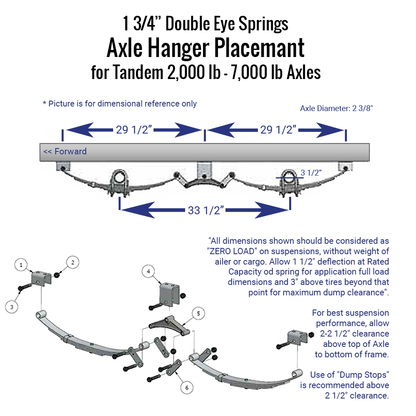 1 3/4" Double Eye Springs
Axle Hanger Placemant
for Tandem 2,000 lb - 7,000 lb Axles

* Picture is for dimensional reference only

Axle Diameter: 2 3/8"

29 1/2"

29 1/2"

<< Forward

3 1/2"

33 1/2"

"All dimensions shown should be considered as "ZERO LOAD" on suspensions, without weight of ailer or cargo. Allow 1 1/2" deflection at Rated Capacity od spring for application full load dimensions and 3" above tires beyond that point for maximum dump clearance".

For best suspension performance, allow 2-2 1/2" clearance above top of Axle to bottom of frame.

Use of "Dump Stops" is recommended above 2 1/2" clearance.

1
2
3
4
5
6