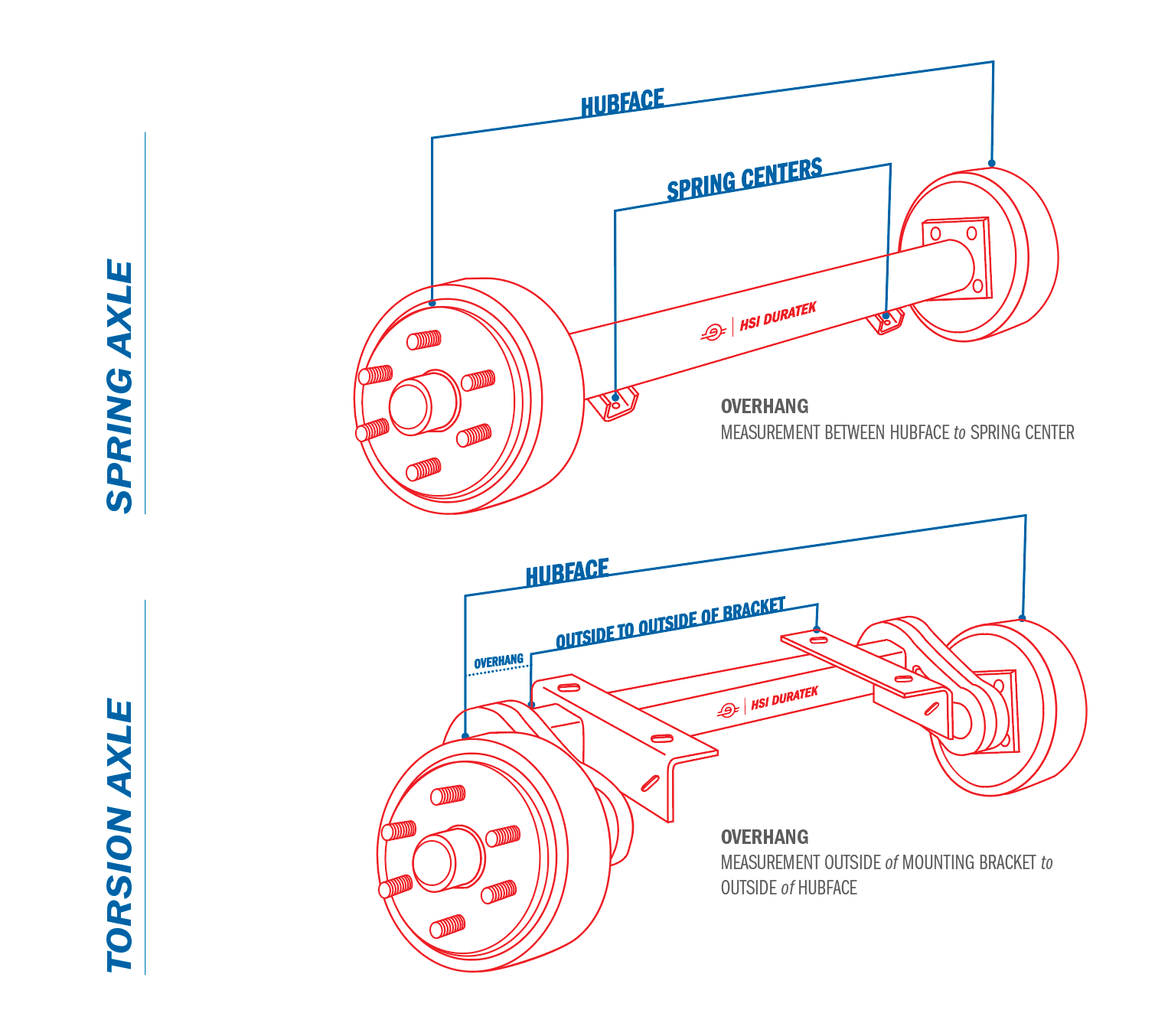 SPRING AXLE

HUBFACE

SPRING CENTERS

HSI DURATEK

OVERHANG
MEASUREMENT BETWEEN HUBFACE to SPRING CENTER

TORSION AXLE

HUBFACE

OUTSIDE TO OUTSIDE OF BRACKET

OVERHANG

HSI DURATEK

OVERHANG
MEASUREMENT OUTSIDE of MOUNTING BRACKET to OUTSIDE of HUBFACE